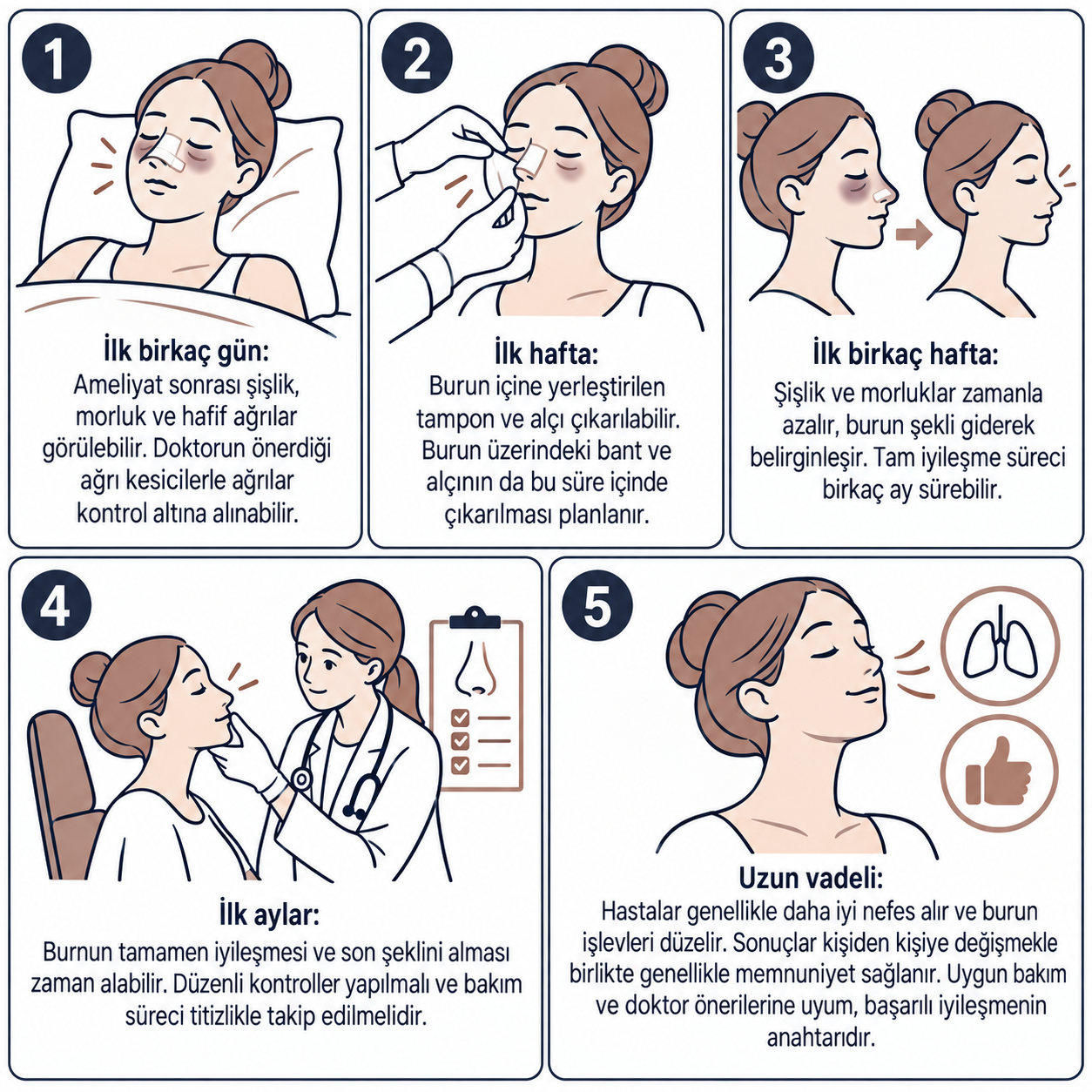 1

İlk birkaç gün:
Ameliyat sonrası şişlik, morluk ve hafif ağrılar görülebilir. Doktorun önerdiği ağrı kesicilerle ağrılar kontrol altına alınabilir.

2

İlk hafta:
Burun içine yerleştirilen tampon ve alçı çıkarılabilir. Burun üzerindeki bant ve alçının da bu süre içinde çıkarılması planlanır.

3

İlk birkaç hafta:
Şişlik ve morluklar zamanla azalır, burun şekli giderek belirginleşir. Tam iyileşme süreci birkaç ay sürebilir.

4

İlk aylar:
Burnun tamamen iyileşmesi ve son şeklini alması zaman alabilir. Düzenli kontroller yapılmalı ve bakım süreci titizlikle takip edilmelidir.

5

Uzun vadeli:
Hastalar genellikle daha iyi nefes alır ve burun işlevleri düzelir. Sonuçlar kişiden kişiye değişmekle birlikte genellikle memnuniyet sağlanır. Uygun bakım ve doktor önerilerine uyum, başarılı iyileşmenin anahtarıdır.