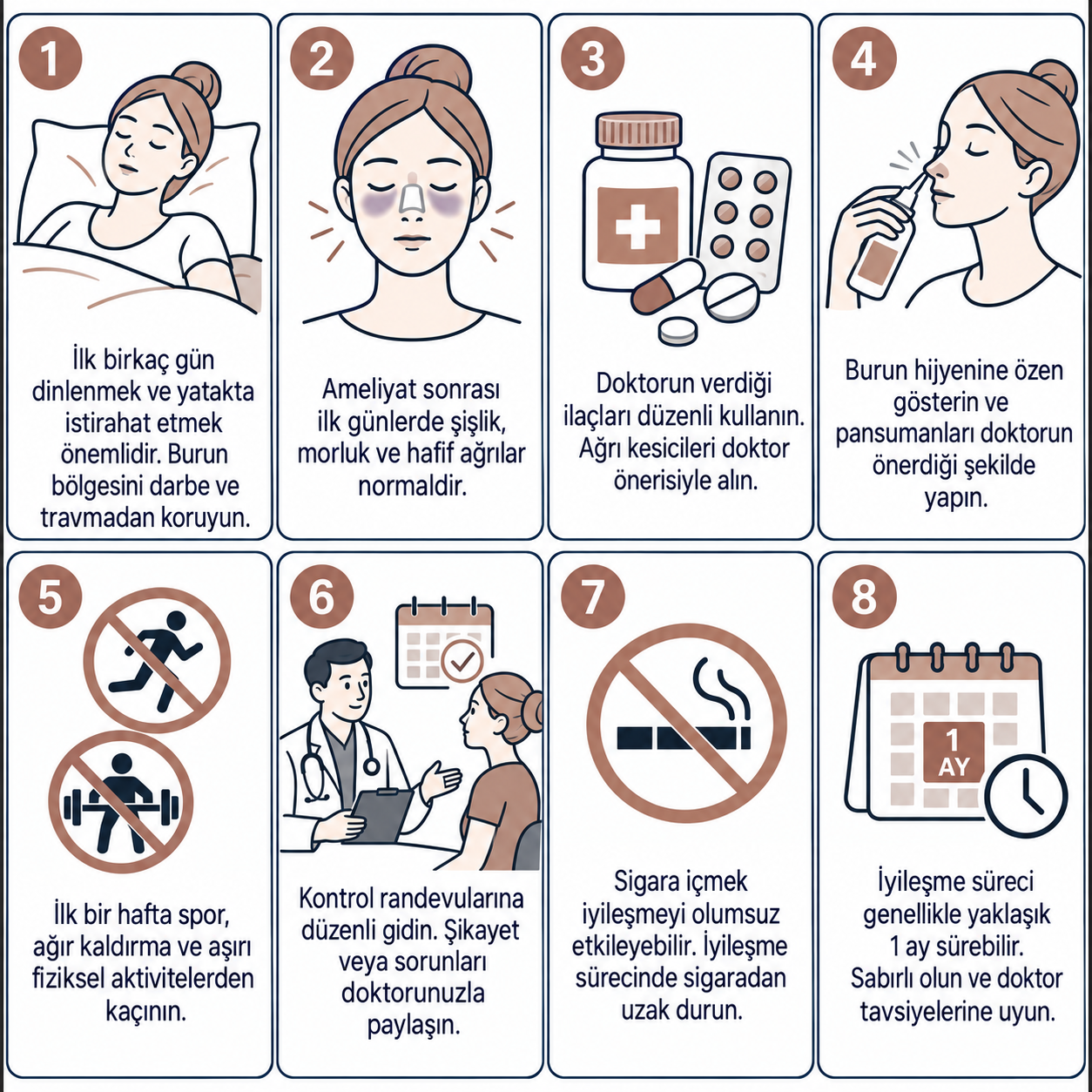 1

İlk birkaç gün dinlenmek ve yatakta istirahat etmek önemlidir. Burun bölgesini darbe ve travmadan koruyun.

2

Ameliyat sonrası ilk günlerde şişlik, morluk ve hafif ağrılar normaldir.

3

Doktorun verdiği ilaçları düzenli kullanın. Ağrı kesicileri doktor önerisiyle alın.

4

Burun hijyenine özen gösterin ve pansumanları doktorun önerdiği şekilde yapın.

5

İlk bir hafta spor, ağır kaldırma ve aşırı fiziksel aktivitelerden kaçının.

6

Kontrol randevularına düzenli gidin. Şikayet veya sorunları doktorunuzla paylaşın.

7

Sigara içmek iyileşmeyi olumsuz etkileyebilir. İyileşme sürecinde sigaradan uzak durun.

8

1 AY

İyileşme süreci genellikle yaklaşık 1 ay sürebilir. Sabırlı olun ve doktor tavsiyelerine uyun.