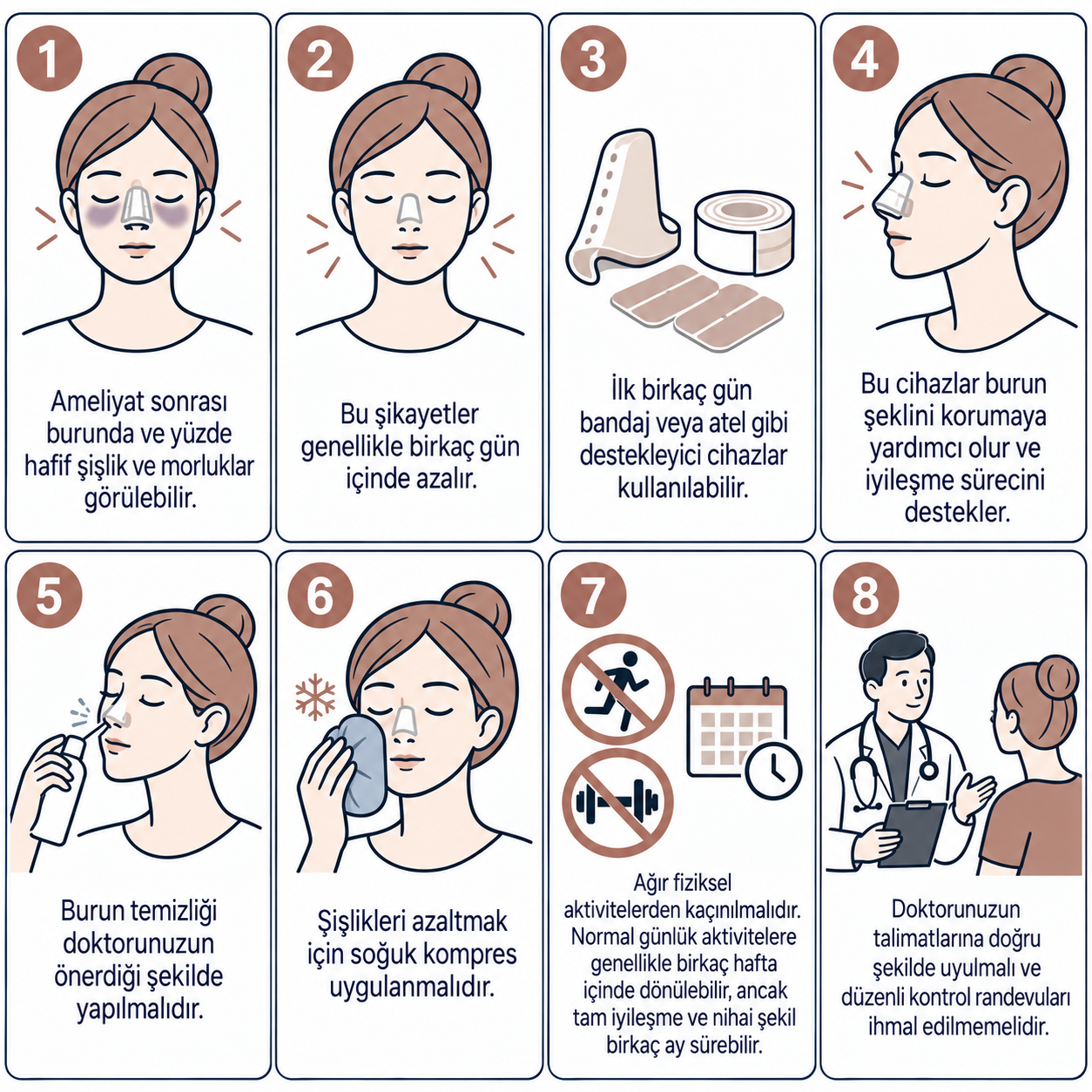 1

Ameliyat sonrası burunda ve yüzde hafif şişlik ve morluklar görülebilir.

2

Bu şikayetler genellikle birkaç gün içinde azalır.

3

İlk birkaç gün bandaj veya atel gibi destekleyici cihazlar kullanılabilir.

4

Bu cihazlar burun şeklini korumaya yardımcı olur ve iyileşme sürecini destekler.

5

Burun temizliği doktorunuzun önerdiği şekilde yapılmalıdır.

6

Şişlikleri azaltmak için soğuk kompres uygulanmalıdır.

7

Ağır fiziksel aktivitelerden kaçınılmalıdır. Normal günlük aktivitelere genellikle birkaç hafta içinde dönülebilir, ancak tam iyileşme ve nihai şekil birkaç ay sürebilir.

8

Doktorunuzun talimatlarına doğru şekilde uyulmalı ve düzenli kontrol randevuları ihmal edilmemelidir.